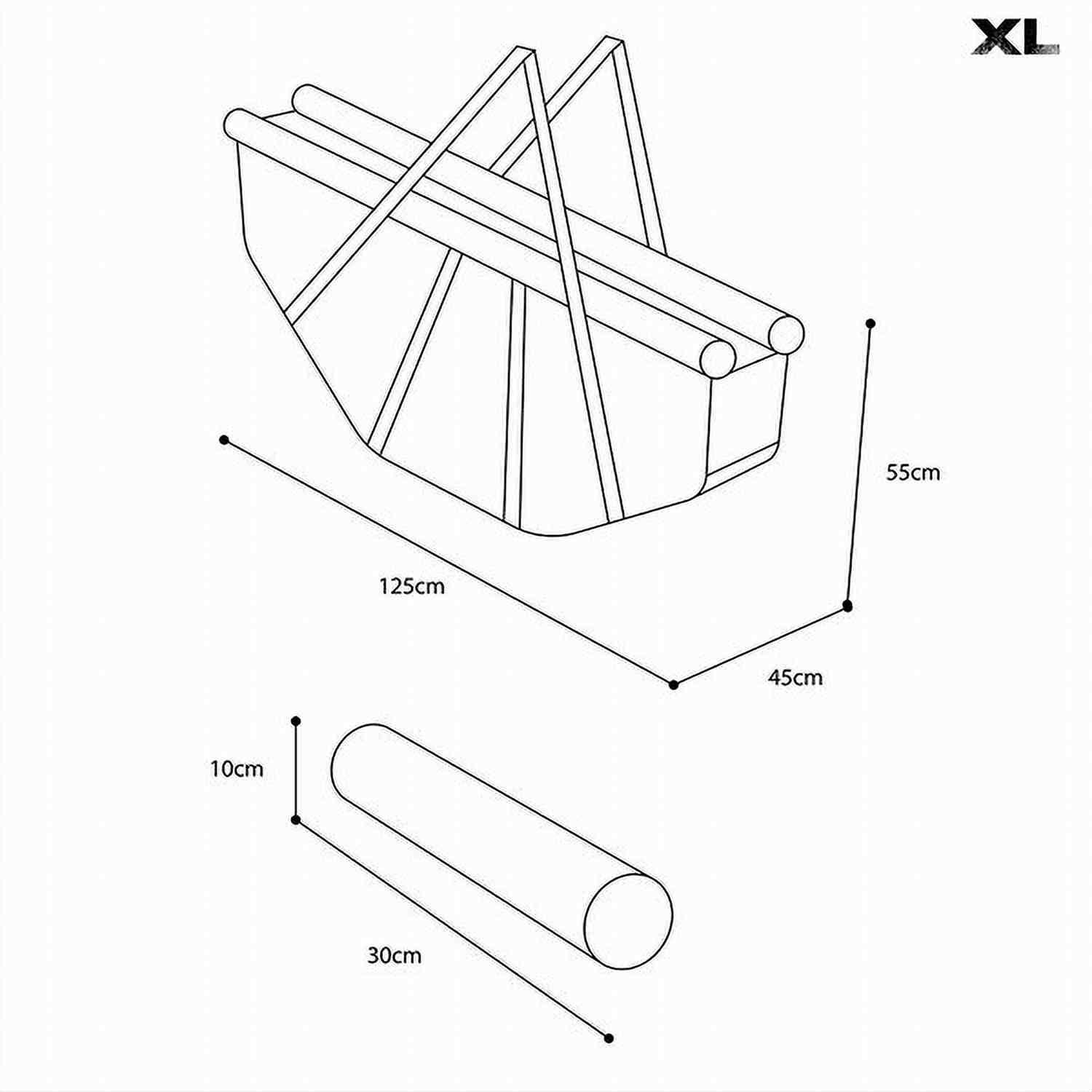 XL

55cm

125cm

45cm

10cm

30cm